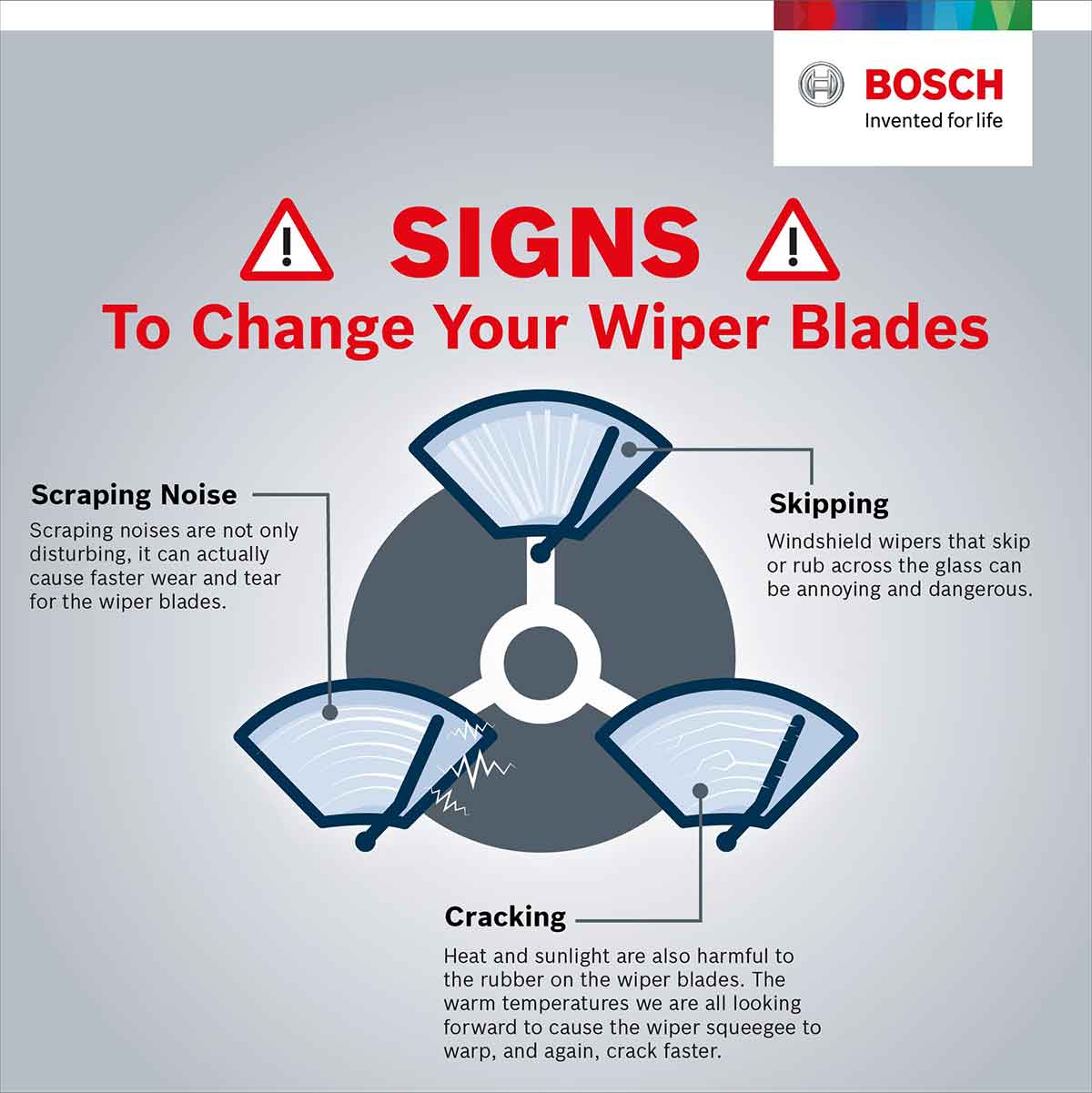 BOSCH
Invented for life

SIGNS
To Change Your Wiper Blades

Scraping Noise
Scraping noises are not only disturbing, it can actually cause faster wear and tear for the wiper blades.

Skipping
Windshield wipers that skip or rub across the glass can be annoying and dangerous.

Cracking
Heat and sunlight are also harmful to the rubber on the wiper blades. The warm temperatures we are all looking forward to cause the wiper squeegee to warp, and again, crack faster.